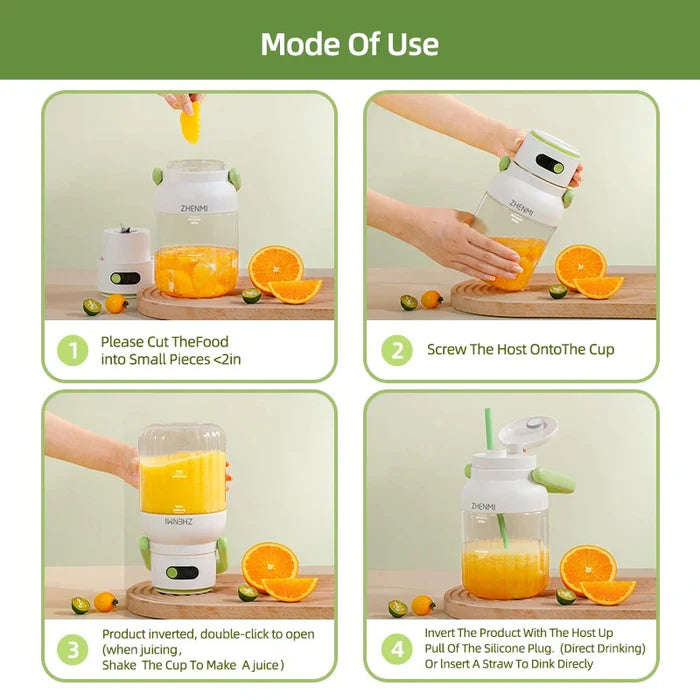 Mode Of Use

ZHENMI

1 Please Cut TheFood into Small Pieces <2in

ZHENMI

2 Screw The Host OntoThe Cup

ZHENMI

3 Product inverted, double-click to open (when juicing, Shake The Cup To Make A juice)

ZHENMI

4 Invert The Product With The Host Up Pull Of The Silicone Plug. (Direct Drinking) Or Insert A Straw To Dink Direcly