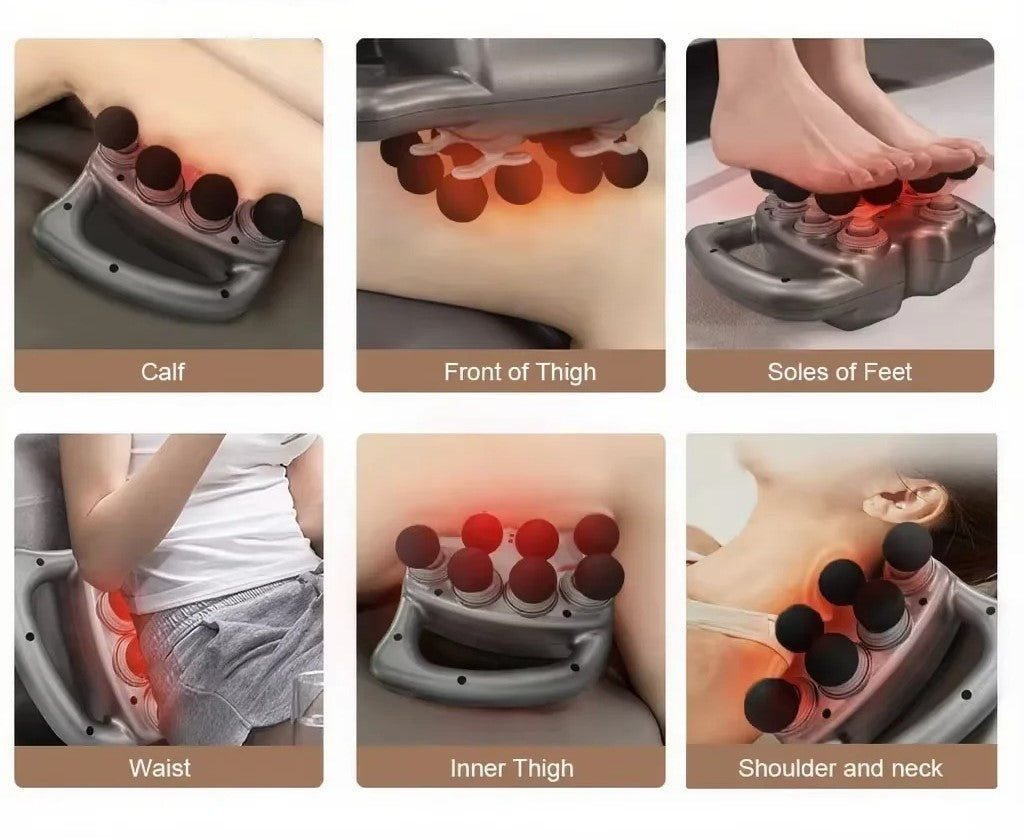 Calf

Front of Thigh

Soles of Feet

Waist

Inner Thigh

Shoulder and neck