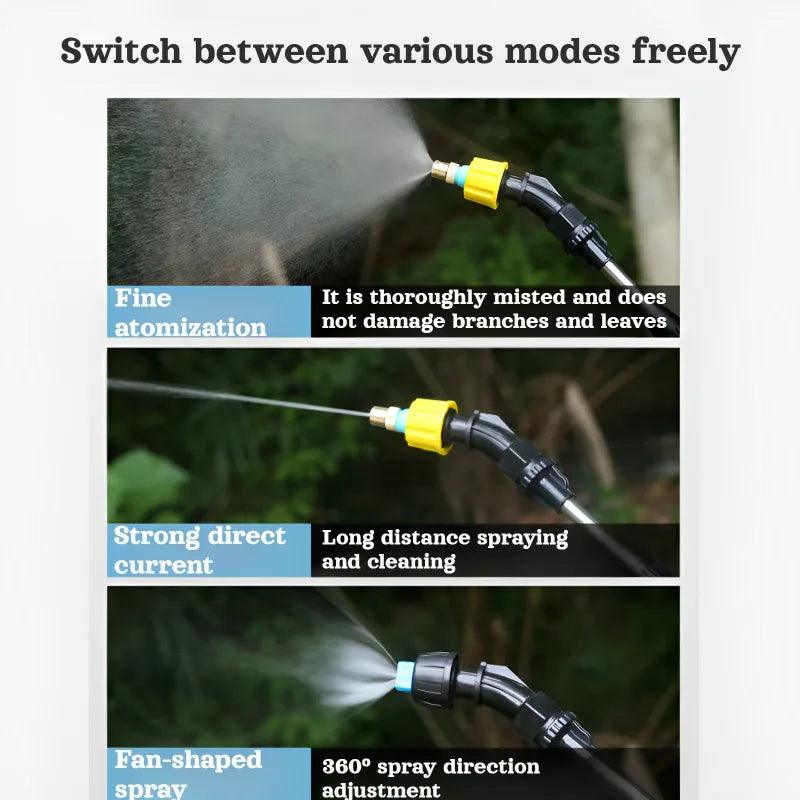 Switch between various modes freely

Fine atomization

It is thoroughly misted and does not damage branches and leaves

Strong direct current

Long distance spraying and cleaning

Fan-shaped spray

360° spray direction adjustment